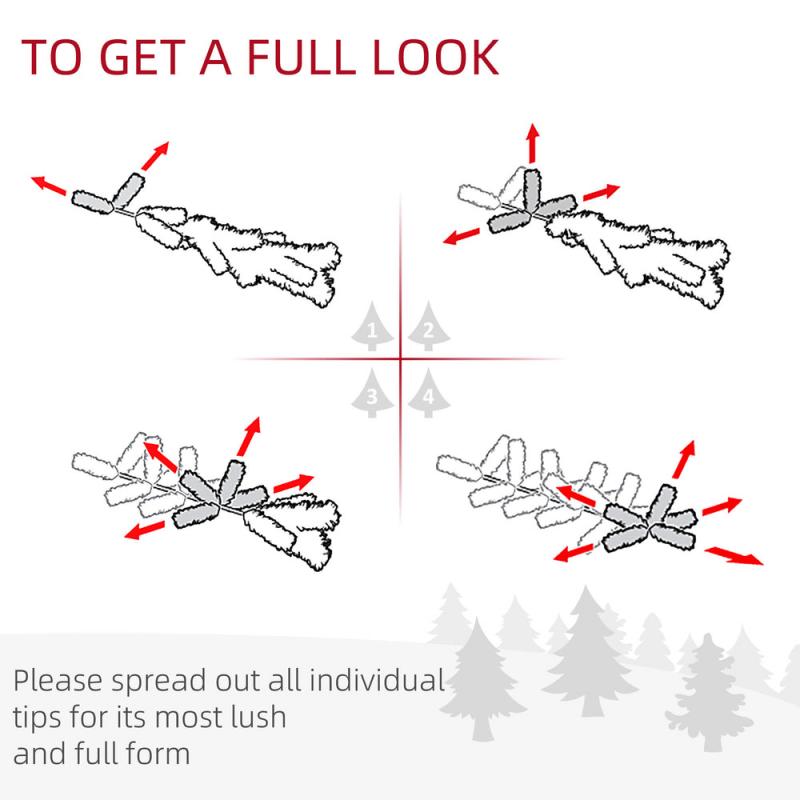 TO GET A FULL LOOK

1 2
3 4

Please spread out all individual tips for its most lush and full form