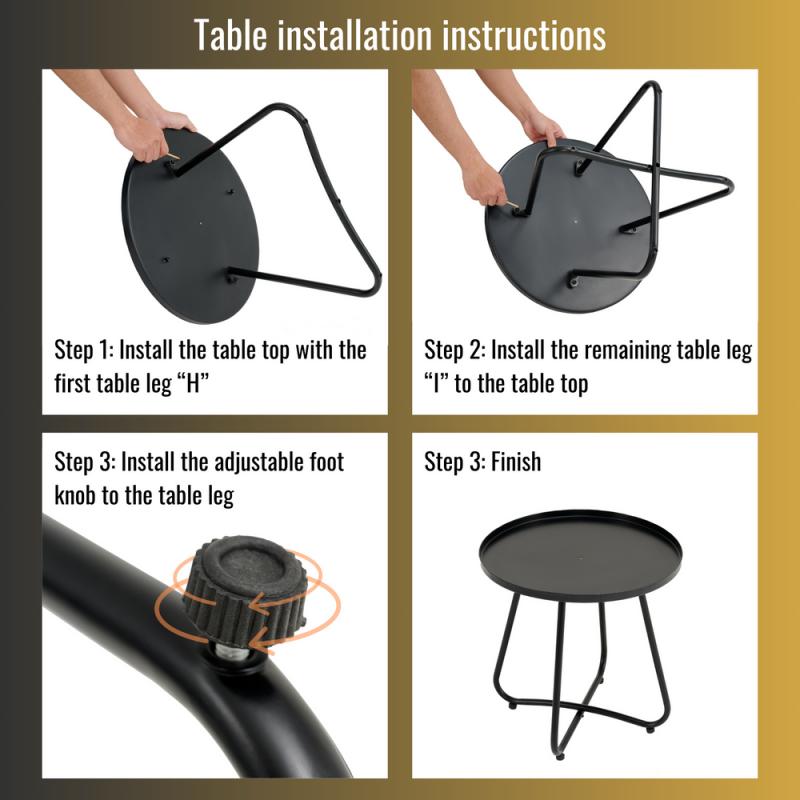 Table installation instructions

Step 1: Install the table top with the first table leg “H”

Step 2: Install the remaining table leg “I” to the table top

Step 3: Install the adjustable foot knob to the table leg

Step 3: Finish